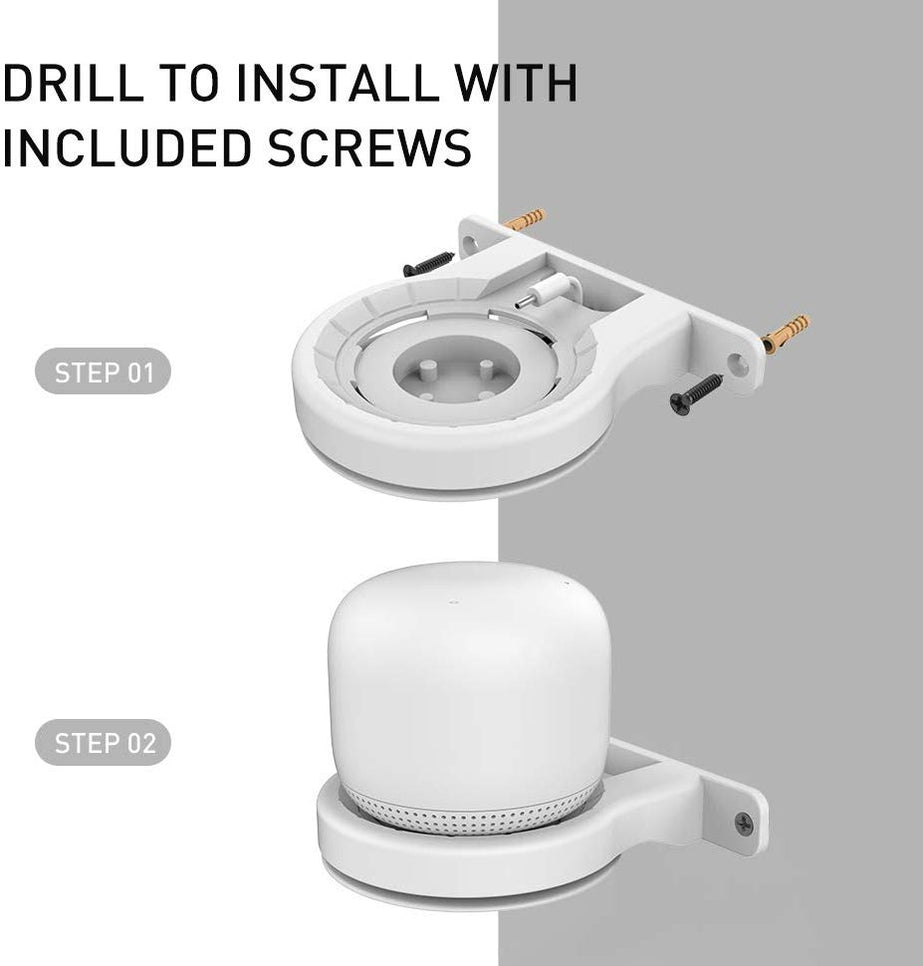 DRILL TO INSTALL WITH INCLUDED SCREWS

STEP 01

STEP 02